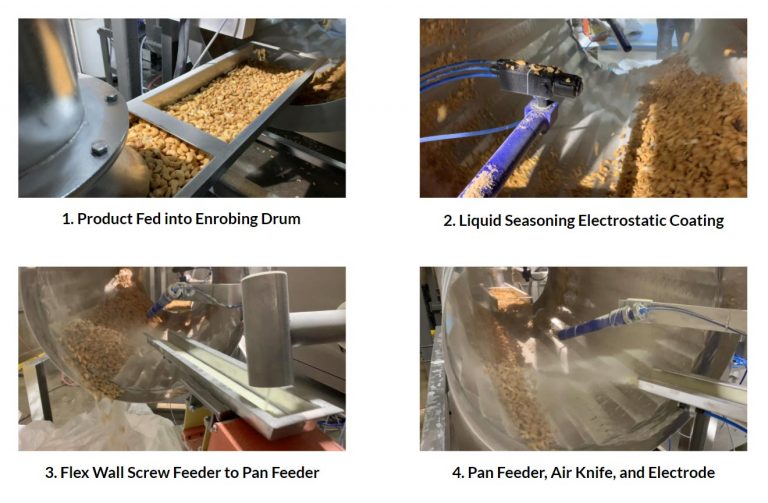 1. Product Fed into Enrobing Drum

2. Liquid Seasoning Electrostatic Coating

3. Flex Wall Screw Feeder to Pan Feeder

4. Pan Feeder, Air Knife, and Electrode